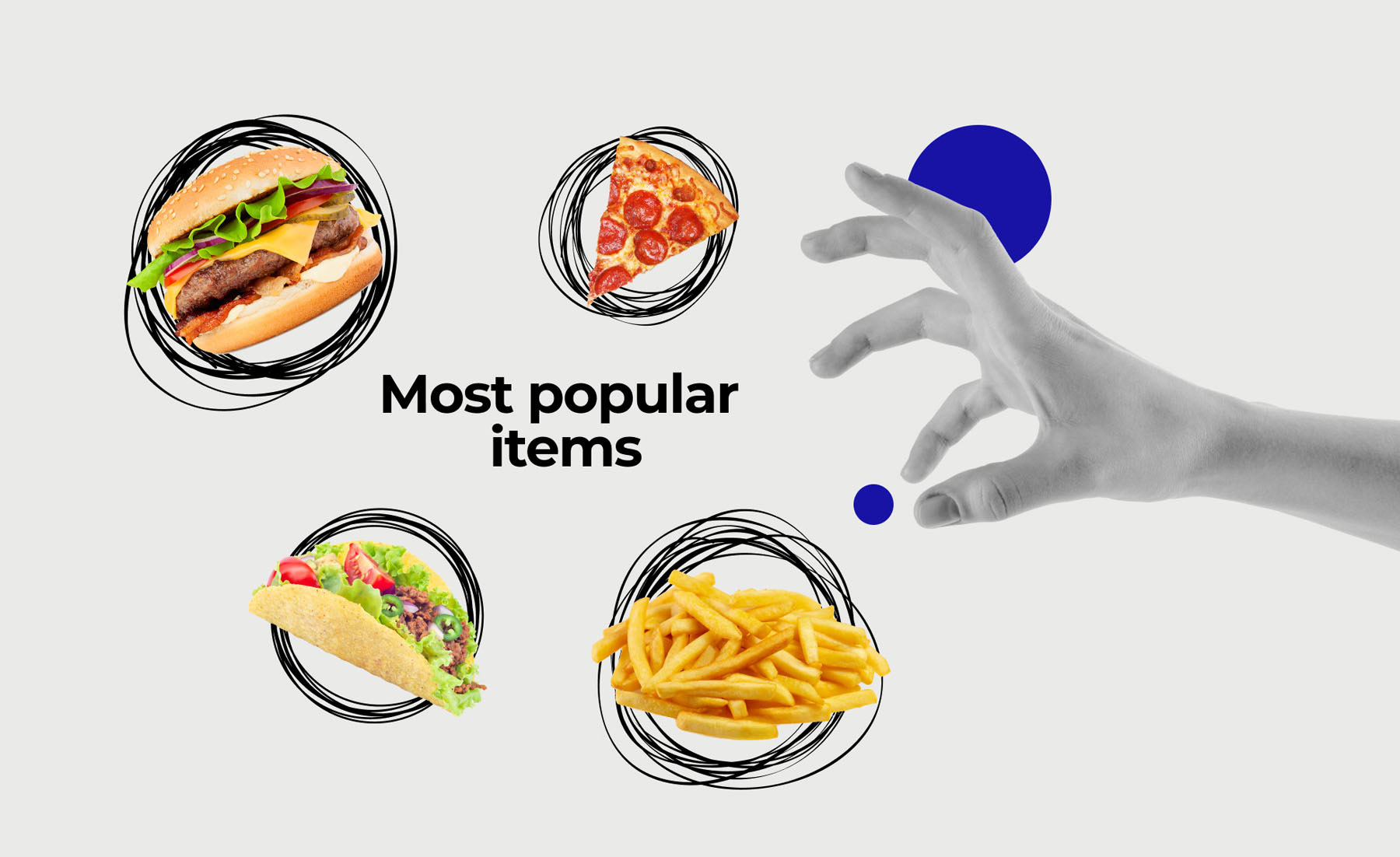 Most popular items