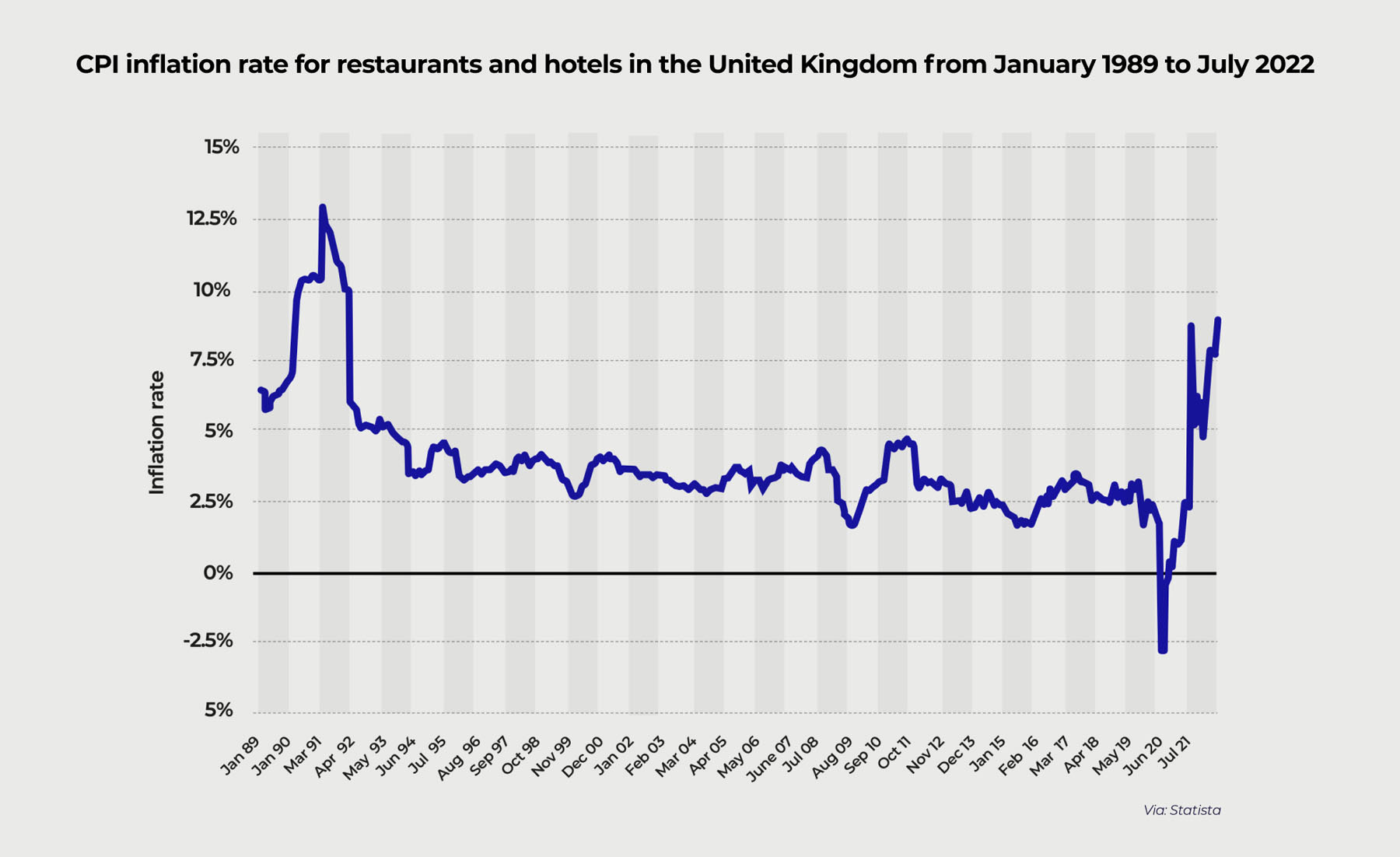 CPI inflation rate for restaurants and hotels in the United Kingdom from January 1989 to July 2022

Inflation rate

15%
12.5%
10%
7.5%
5%
2.5%
0%
-2.5%
5%

Jan 89
Jan 90
Mar 91
Apr 92
May 93
Jun 94
Jul 95
Aug 96
Sep 97
Oct 98
Nov 99
Dec 00
Jan 02
Feb 03
Mar 04
Apr 05
May 06
June 07
Jul 08
Aug 09
Sep 10
Oct 11
Nov 12
Dec 13
Jan 15
Feb 16
Mar 17
Apr 18
May 19
Jun 20
Jul 21

Via: Statista